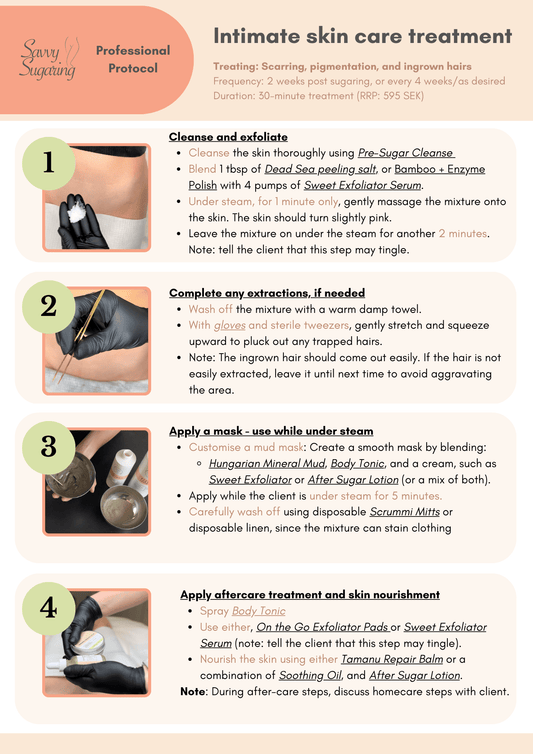 Savvy Sugaring

Professional Protocol

Intimate skin care treatment

Treating: Scarring, pigmentation, and ingrown hairs
Frequency: 2 weeks post sugaring, or every 4 weeks/as desired
Duration: 30-minute treatment (RRP: 595 SEK)

1

Cleanse and exfoliate

- Cleanse the skin thoroughly using Pre-Sugar Cleanse
- Blend 1 tbsp of Dead Sea peeling salt, or Bamboo + Enzyme Polish with 4 pumps of Sweet Exfoliator Serum.
- Under steam, for 1 minute only, gently massage the mixture onto the skin. The skin should turn slightly pink.
- Leave the mixture on under the steam for another 2 minutes. Note: tell the client that this step may tingle.

2

Complete any extractions, if needed

- Wash off the mixture with a warm damp towel.
- With gloves and sterile tweezers, gently stretch and squeeze upward to pluck out any trapped hairs.
- Note: The ingrown hair should come out easily. If the hair is not easily extracted, leave it until next time to avoid aggravating the area.

3

Apply a mask - use while under steam

- Customise a mud mask: Create a smooth mask by blending:
 - Hungarian Mineral Mud, Body Tonic, and a cream, such as Sweet Exfoliator or After Sugar Lotion (or a mix of both).
- Apply while the client is under steam for 5 minutes.
- Carefully wash off using disposable Scrummi Mitts or disposable linen, since the mixture can stain clothing

4

Apply aftercare treatment and skin nourishment

- Spray Body Tonic
- Use either, On the Go Exfoliator Pads or Sweet Exfoliator Serum (note: tell the client that this step may tingle).
- Nourish the skin using either Tamanu Repair Balm or a combination of Soothing Oil, and After Sugar Lotion.

Note: During after-care steps, discuss homecare steps with client.